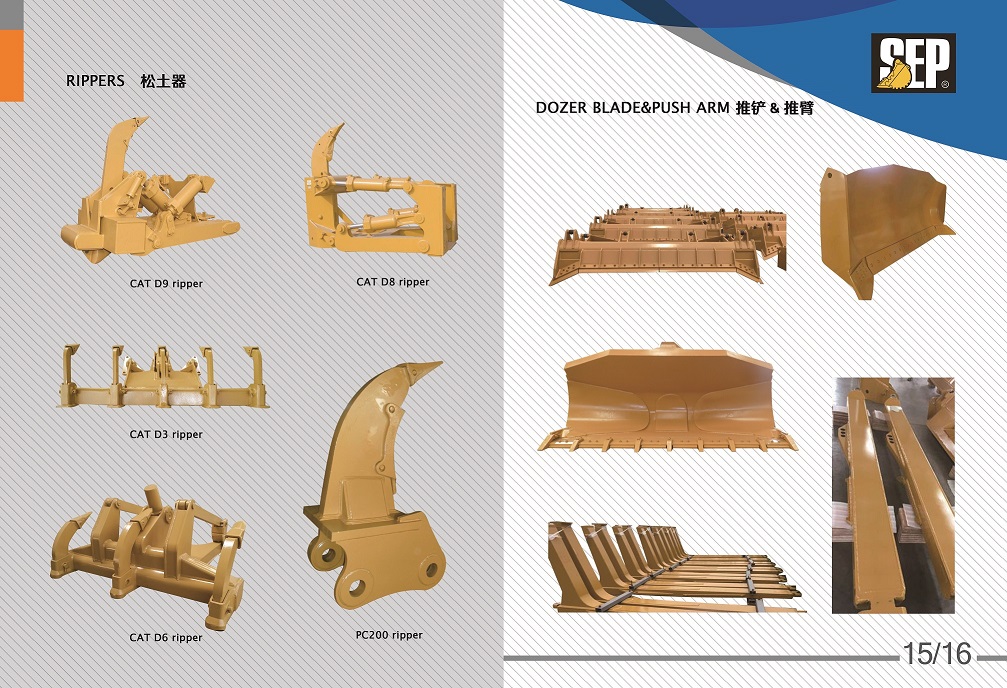 RIPPERS 松土器

CAT D9 ripper

CAT D8 ripper

CAT D3 ripper

CAT D6 ripper

PC200 ripper

SEP

DOZER BLADE&PUSH ARM 推铲 & 推臂

15/16